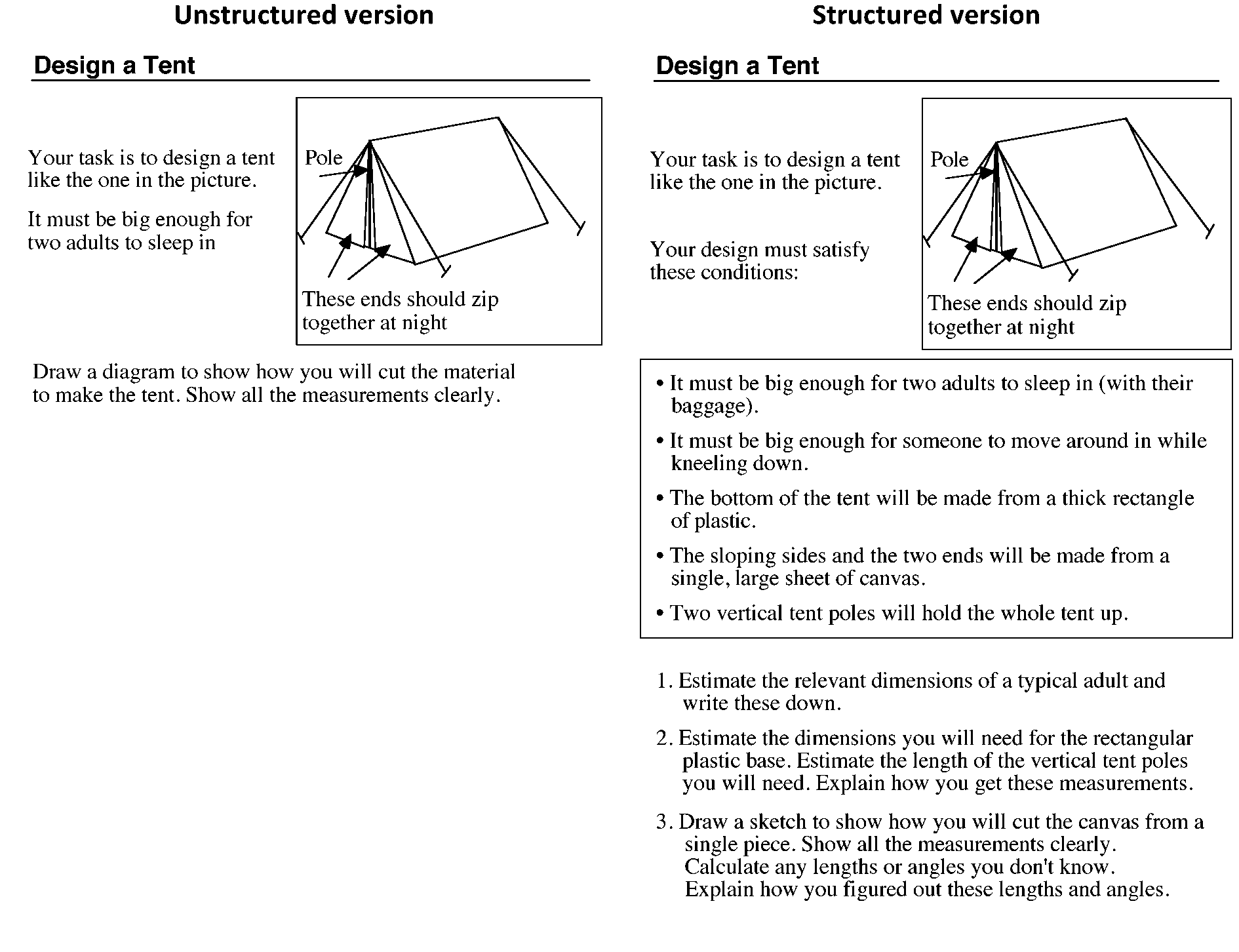 Unstructured version

Design a Tent

Your task is to design a tent like the one in the picture.

It must be big enough for two adults to sleep in

Pole

These ends should zip together at night

Draw a diagram to show how you will cut the material to make the tent. Show all the measurements clearly.

Structured version

Design a Tent

Your task is to design a tent like the one in the picture.

Your design must satisfy these conditions:

Pole

These ends should zip together at night

• It must be big enough for two adults to sleep in (with their baggage).

• It must be big enough for someone to move around in while kneeling down.

• The bottom of the tent will be made from a thick rectangle of plastic.

• The sloping sides and the two ends will be made from a single, large sheet of canvas.

• Two vertical tent poles will hold the whole tent up.

1. Estimate the relevant dimensions of a typical adult and write these down.

2. Estimate the dimensions you will need for the rectangular plastic base. Estimate the length of the vertical tent poles you will need. Explain how you get these measurements.

3. Draw a sketch to show how you will cut the canvas from a single piece. Show all the measurements clearly. Calculate any lengths or angles you don't know. Explain how you figured out these lengths and angles.